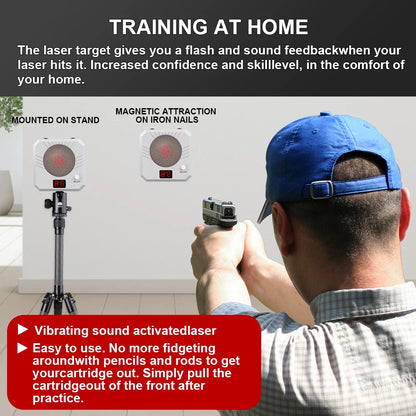 TRAINING AT HOME

The laser target gives you a flash and sound feedbackwhen your laser hits it. Increased confidence and skilllevel, in the comfort of your home.

MOUNTED ON STAND

MAGNETIC ATTRACTION ON IRON NAILS

88

88

▶ Vibrating sound activatedlaser

▶ Easy to use. No more fidgeting aroundwith pencils and rods to get yourcartridge out. Simply pull the cartridgeout of the front after practice.